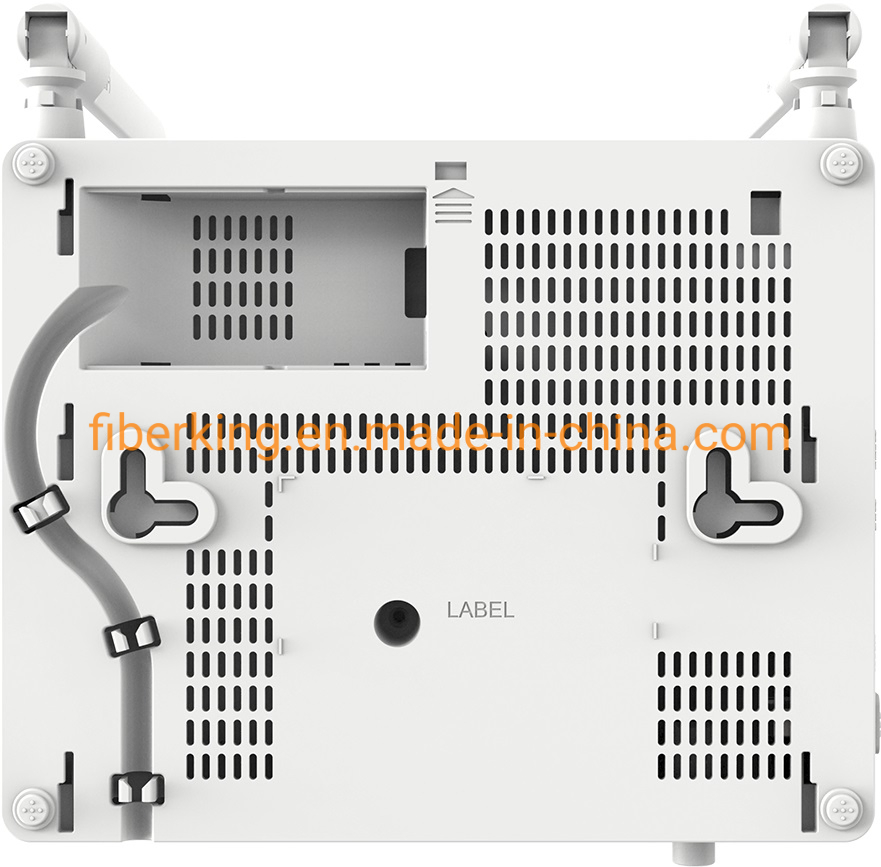 fiberking.en.made-in-china.com

LABEL